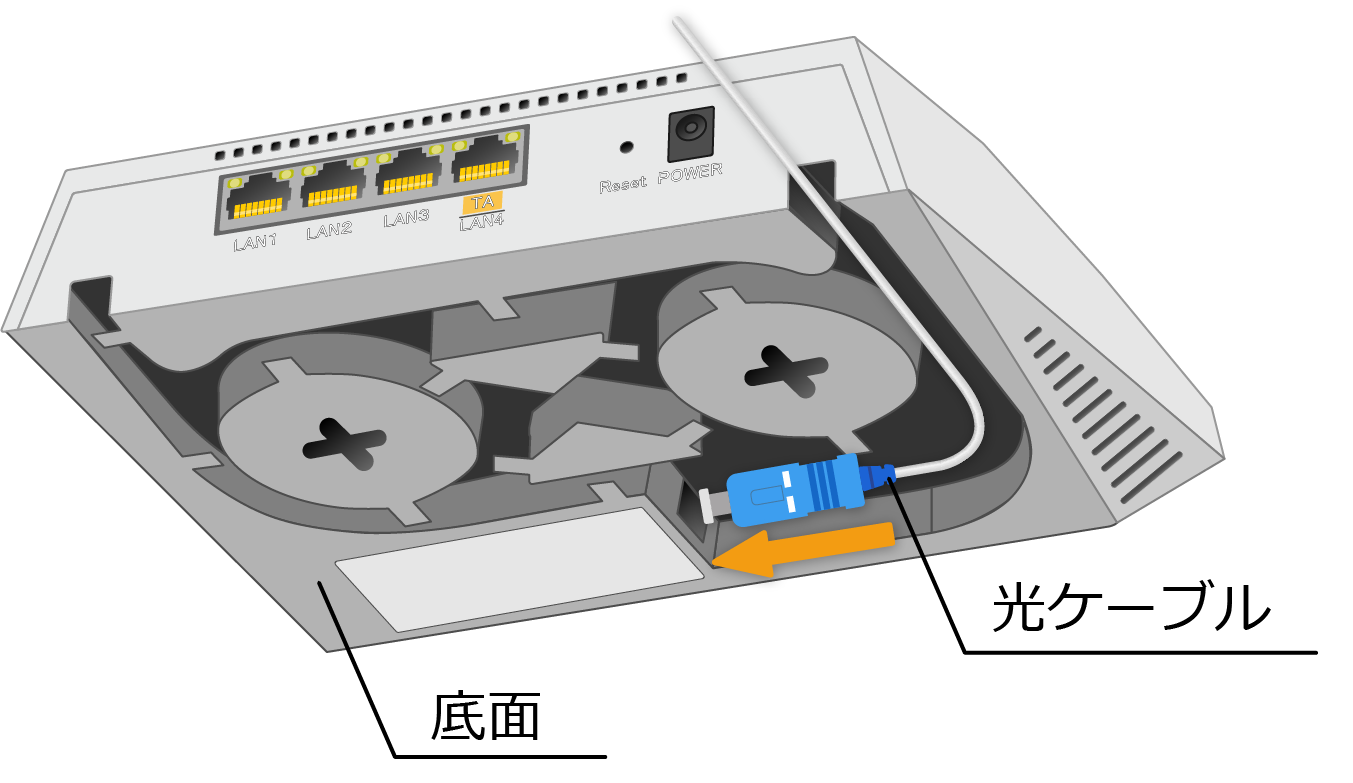 LAN1 LAN2 LAN3 TA LAN4

Reset POWER

光ケーブル

底面